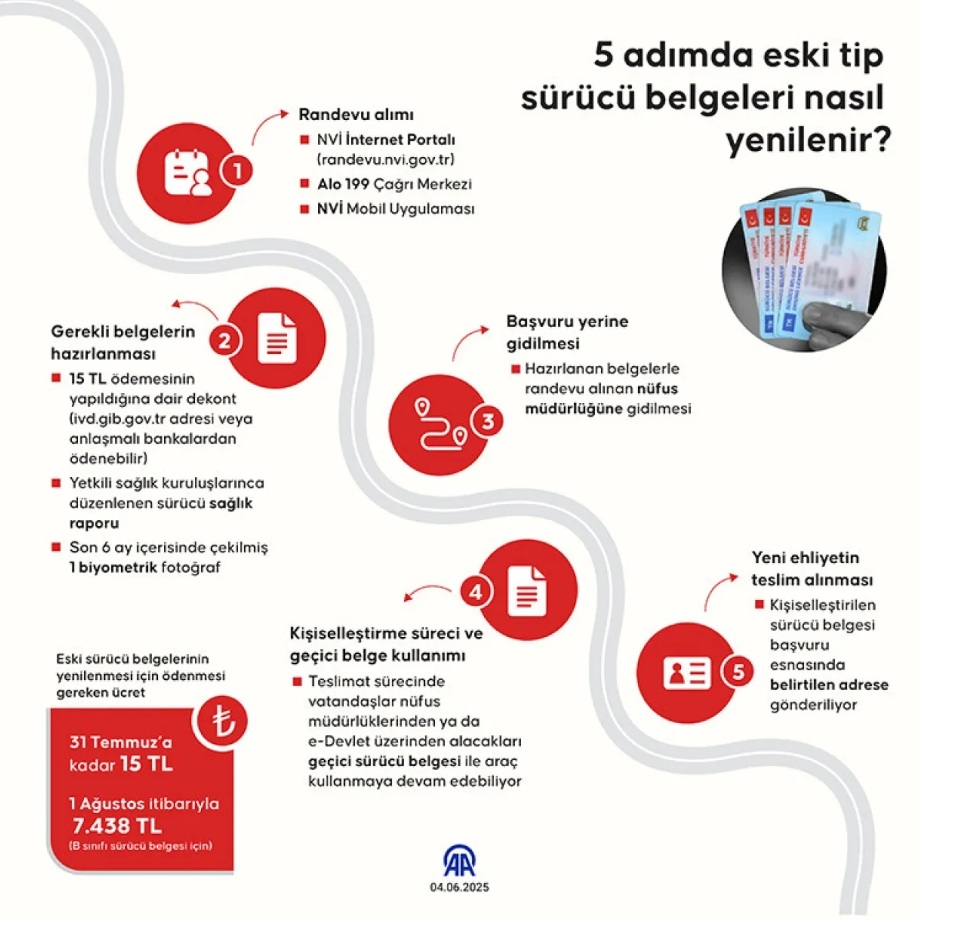 5 adımda eski tip sürücü belgeleri nasıl yenilenir?

1

Randevu alımı

NVİ İnternet Portalı (randevu.nvi.gov.tr)

Alo 199 Çağrı Merkezi

NVİ Mobil Uygulaması

2

Gerekli belgelerin hazırlanması

15 TL ödemesinin yapıldığına dair dekont (ivd.gib.gov.tr adresi veya anlaşmalı bankalardan ödenebilir)

Yetkili sağlık kuruluşlarınca düzenlenen sürücü sağlık raporu

Son 6 ay içerisinde çekilmiş 1 biyometrik fotoğraf

3

Başvuru yerine gidilmesi

Hazırlanan belgelerle randevu alınan nüfus müdürlüğüne gidilmesi

4

Kişiselleştirme süreci ve geçici belge kullanımı

Teslimat sürecinde vatandaşlar nüfus müdürlüklerinden ya da e-Devlet üzerinden alacakları geçici sürücü belgesi ile araç kullanmaya devam edebiliyor

5

Yeni ehliyetin teslim alınması

Kişiselleştirilen sürücü belgesi başvuru esnasında belirtilen adrese gönderiliyor

Eski sürücü belgelerinin yenilenmesi için ödenmesi gereken ücret

₺

31 Temmuz'a kadar 15 TL

1 Ağustos itibarıyla 7.438 TL

(B sınıfı sürücü belgesi için)

AA

04.06.2025